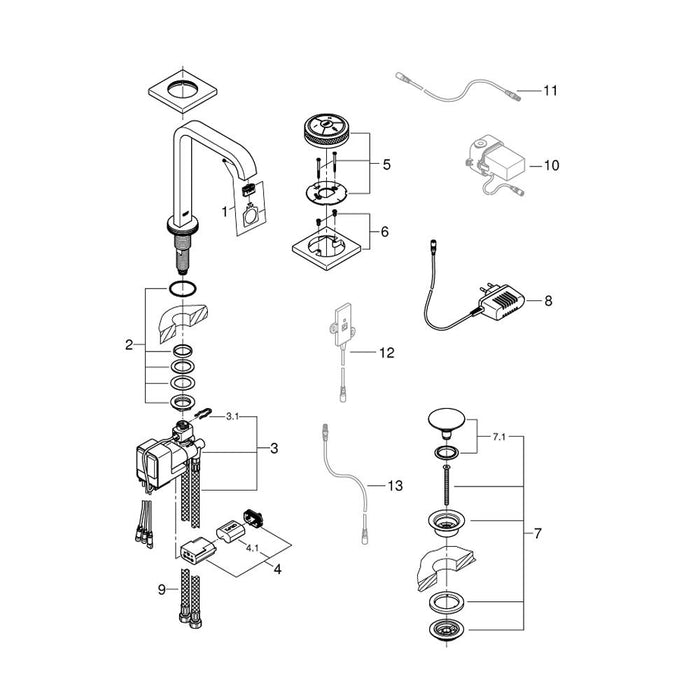 11
5
10
1
6
8
2
12
3.1
3
7.1
13
7
4.1
4
9