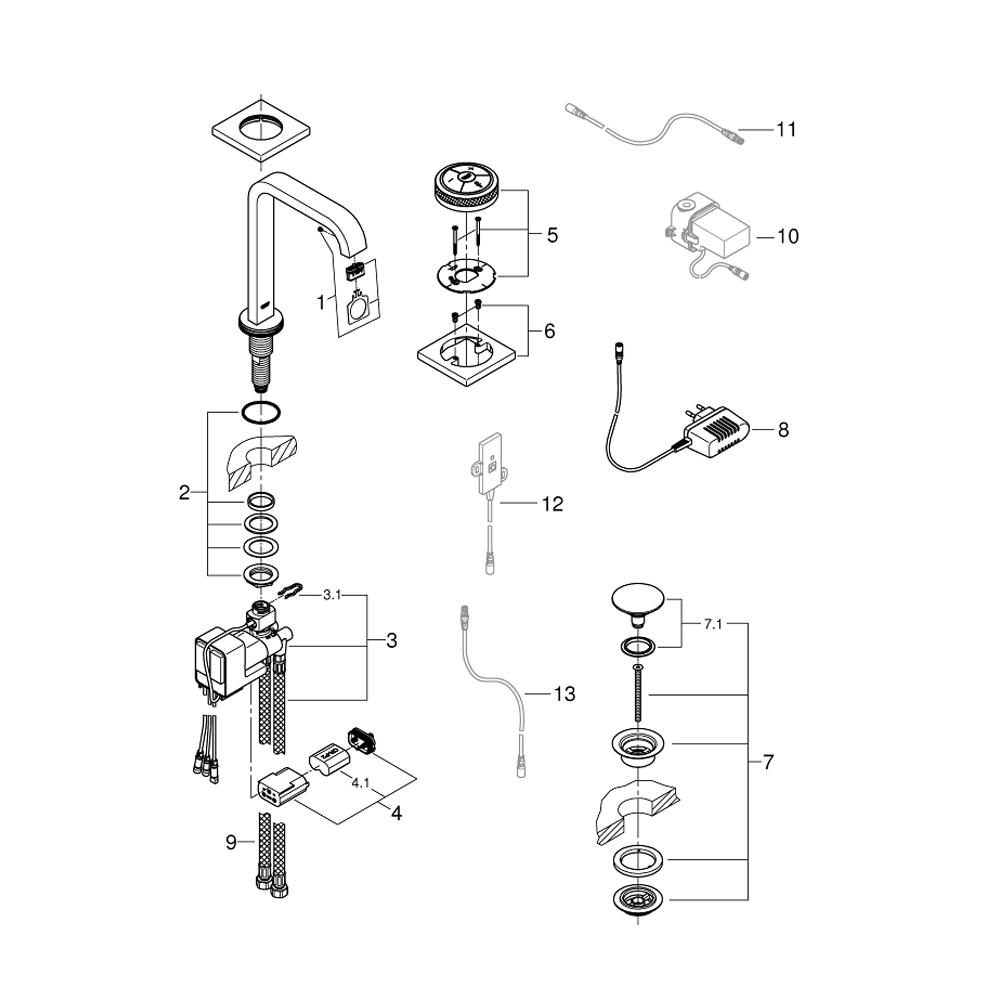 11
5
10
1
6
8
2
12
3.1
3
7.1
13
7
4.1
4
9