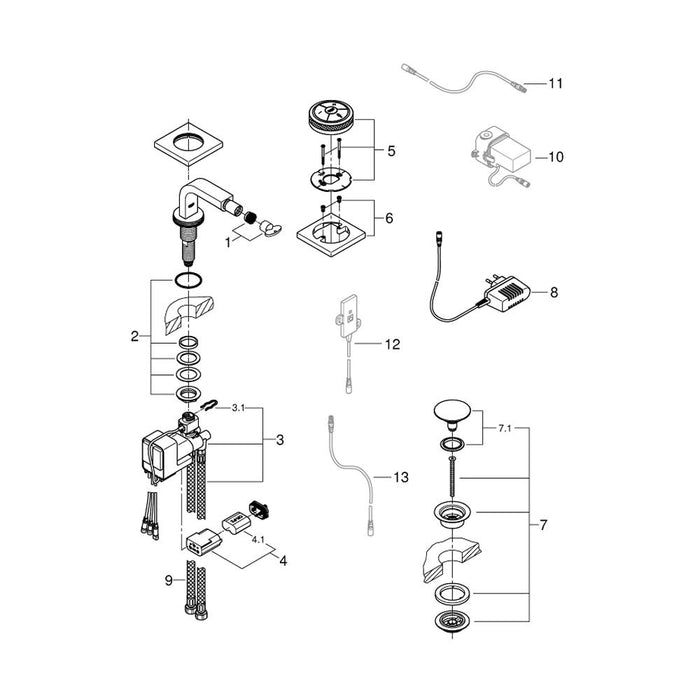 11
5
10
6
1
8
2
12
3.1
3
7.1
13
7
4.1
4
9