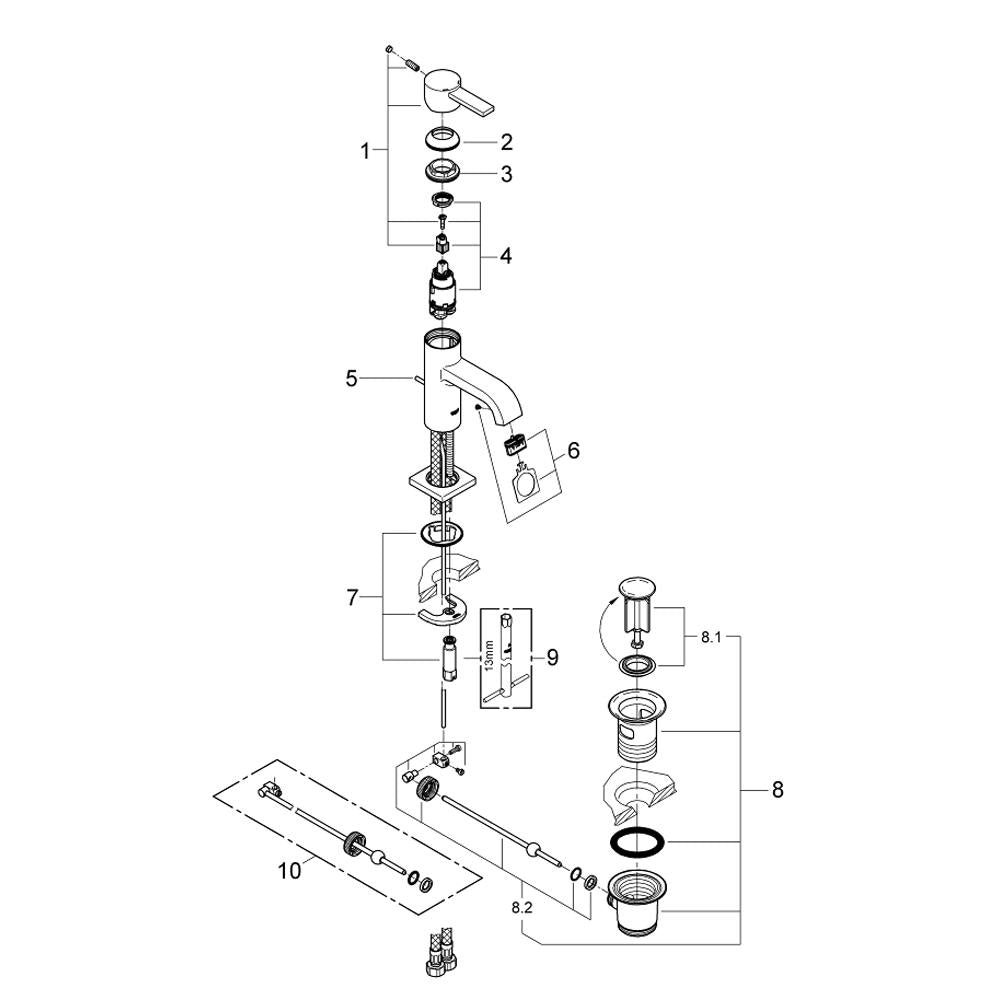 1
2
3
4
5
6
7
13mm
9
8.1
8
10
8.2