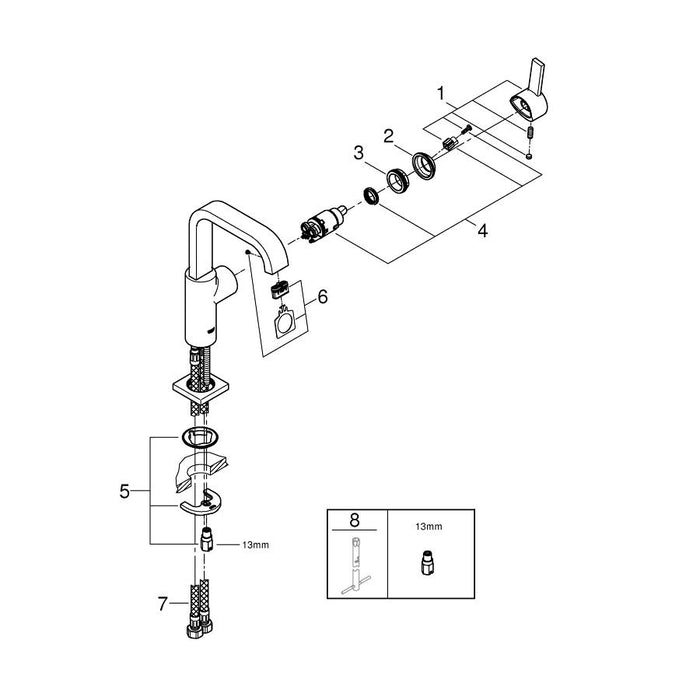 1
2
3
4
6
5
13mm
7
8
13mm