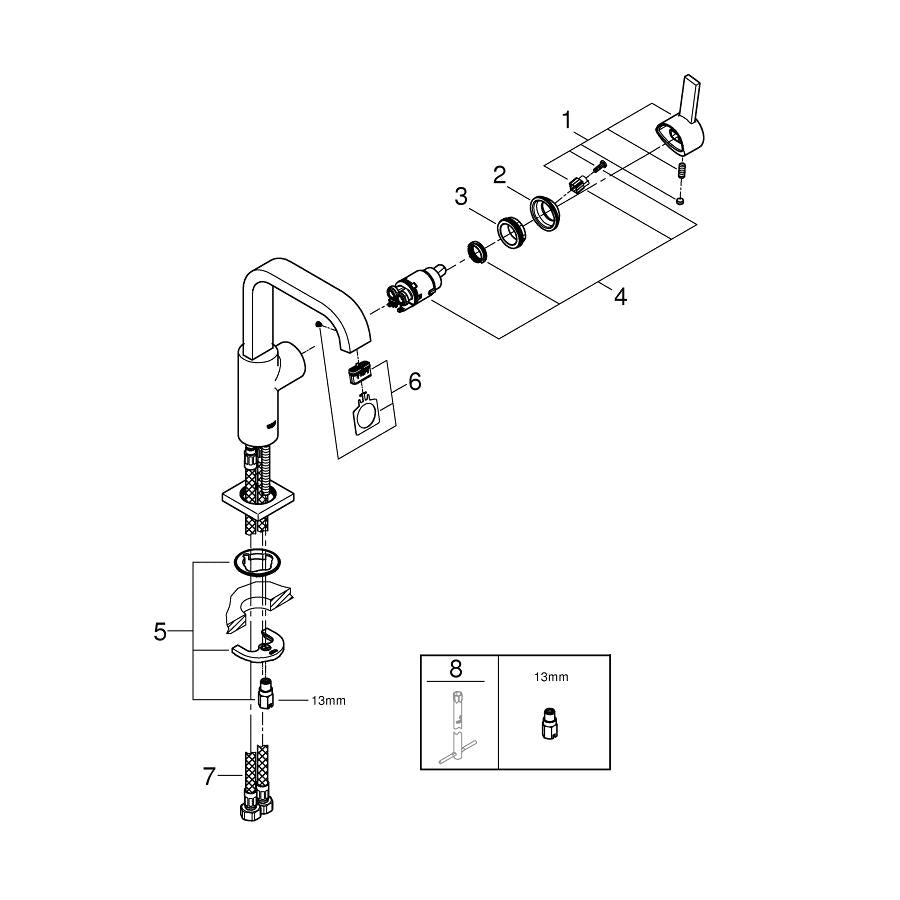 1
2
3
4
6
5
13mm
7
8
13mm