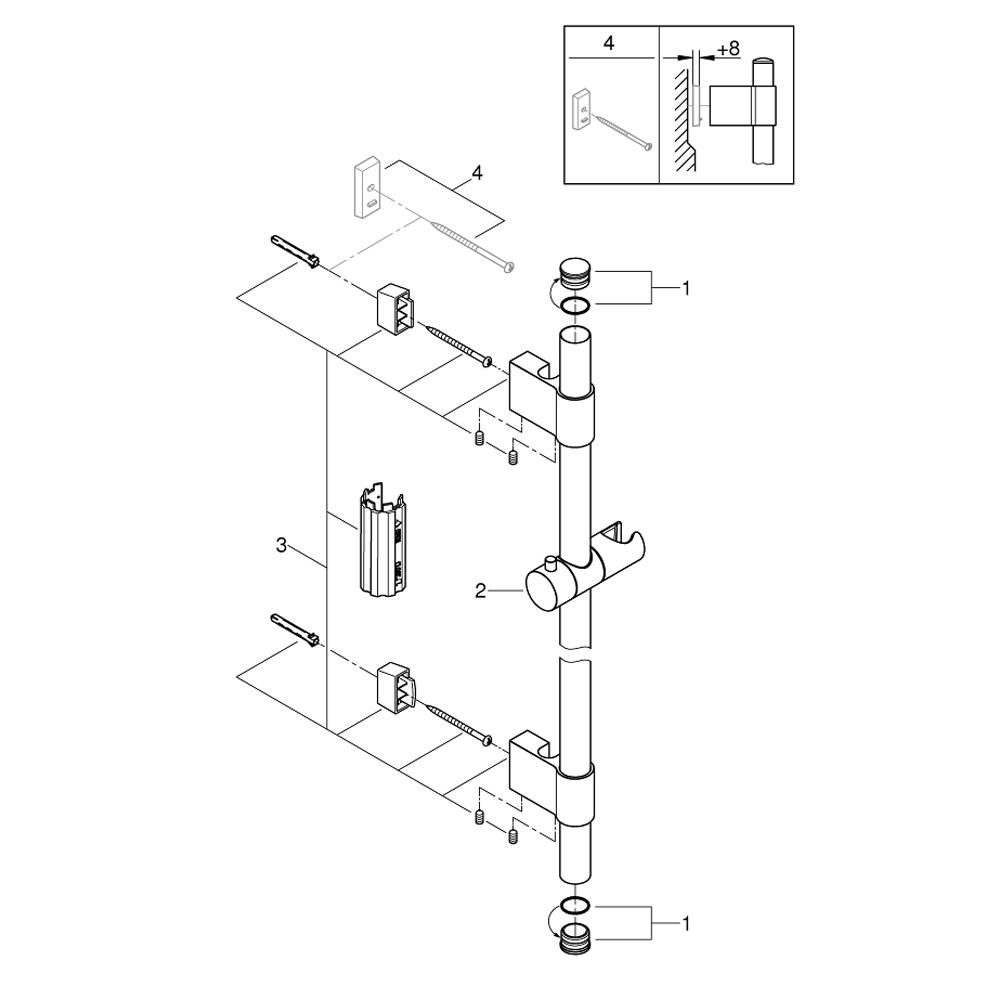 4
+8
4
1
3
2
1