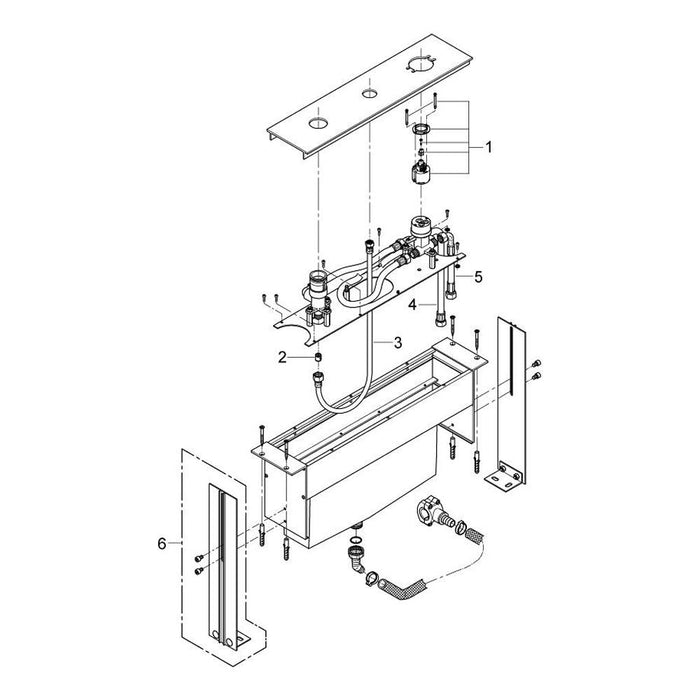 1
5
4
3
2
6