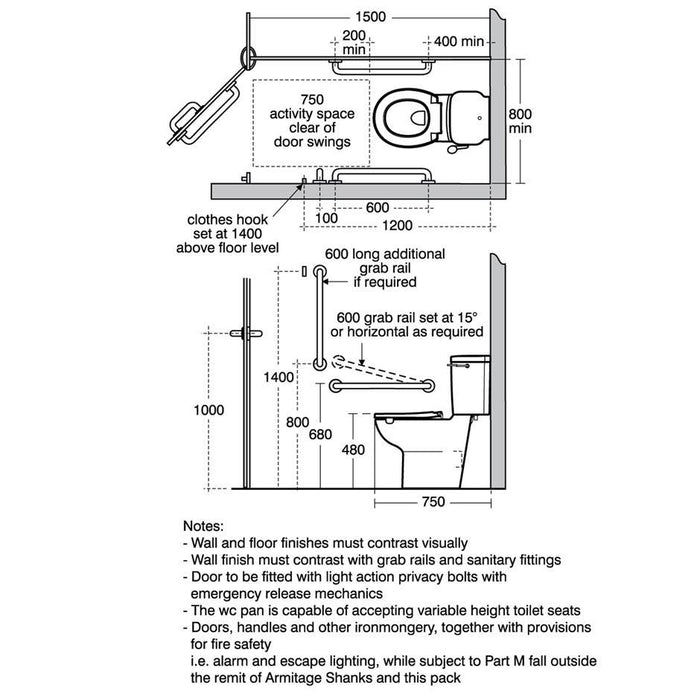 1500

200 min

400 min

750 activity space clear of door swings

800 min

clothes hook set at 1400 above floor level

100

600

1200

600 long additional grab rail if required

600 grab rail set at 15° or horizontal as required

1000

1400

800

680

480

750

Notes:
- Wall and floor finishes must contrast visually
- Wall finish must contrast with grab rails and sanitary fittings
- Door to be fitted with light action privacy bolts with emergency release mechanics
- The wc pan is capable of accepting variable height toilet seats
- Doors, handles and other ironmongery, together with provisions for fire safety
i.e. alarm and escape lighting, while subject to Part M fall outside the remit of Armitage Shanks and this pack