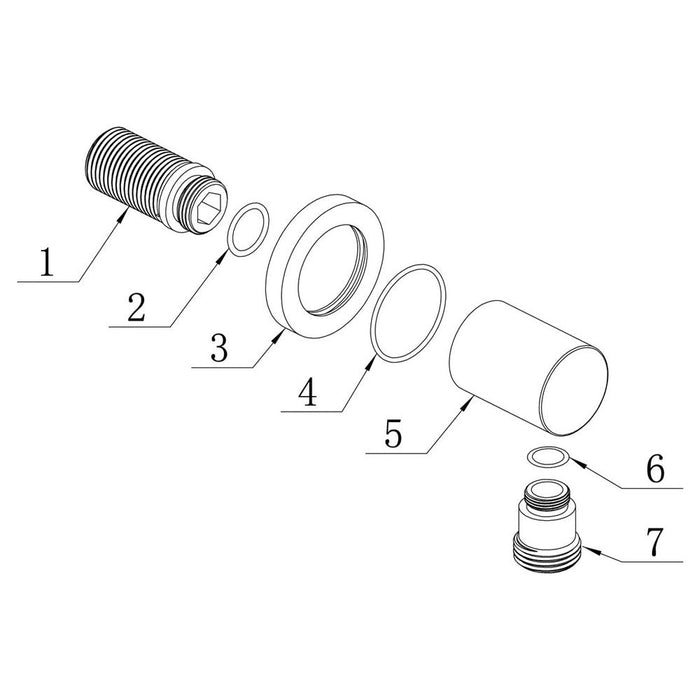 1
2
3
4
5
6
7