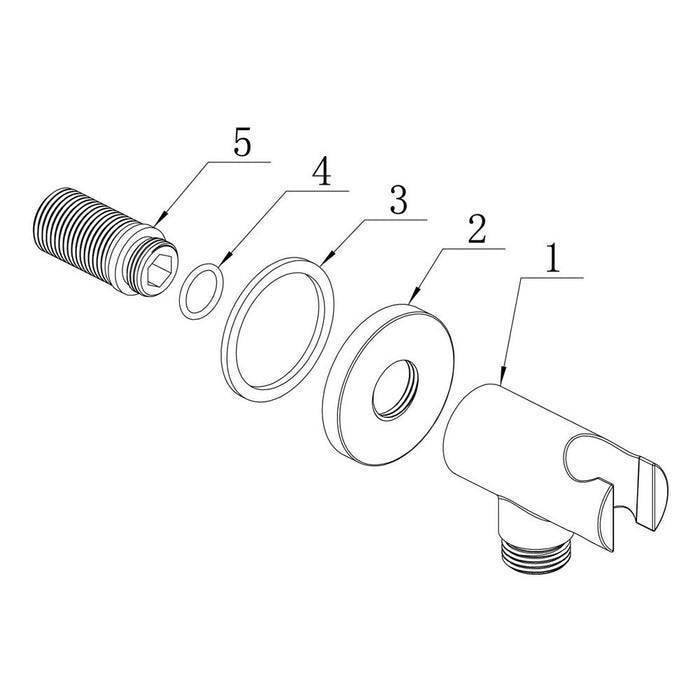 5
4
3
2
1