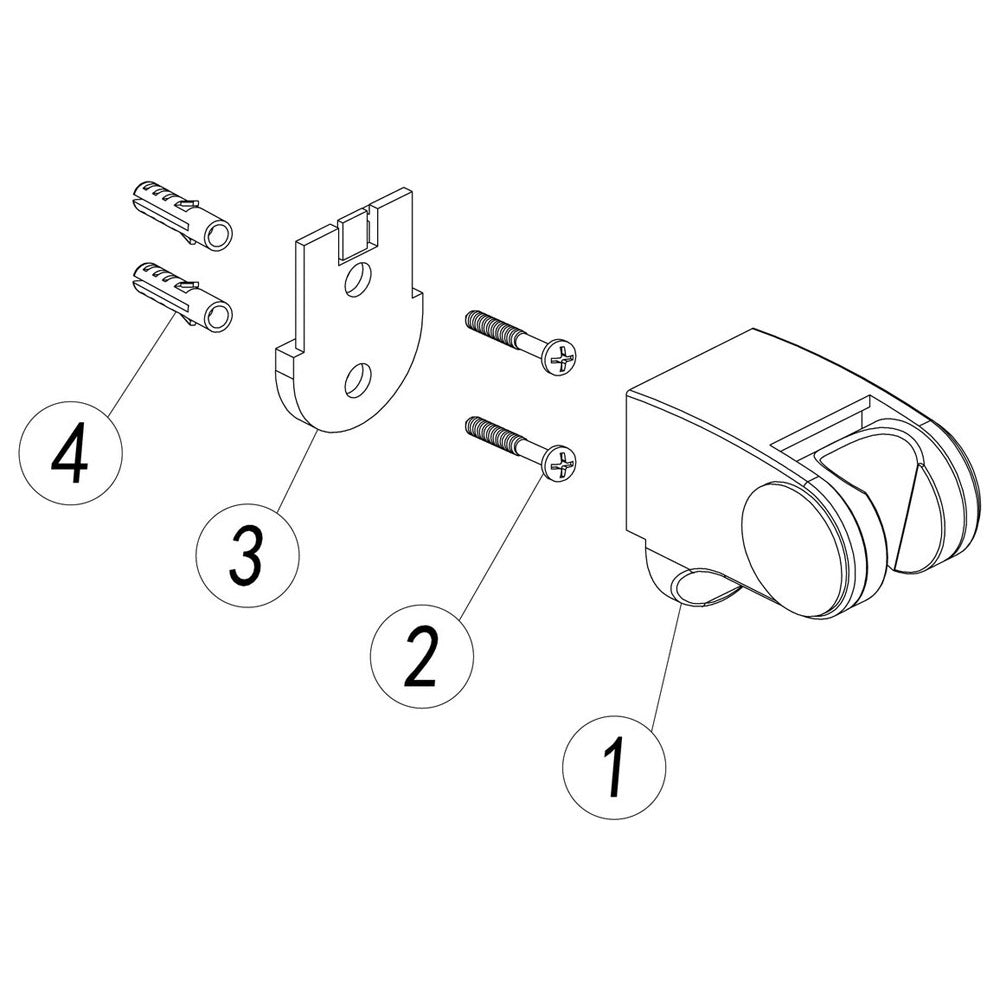 4

3

2

1