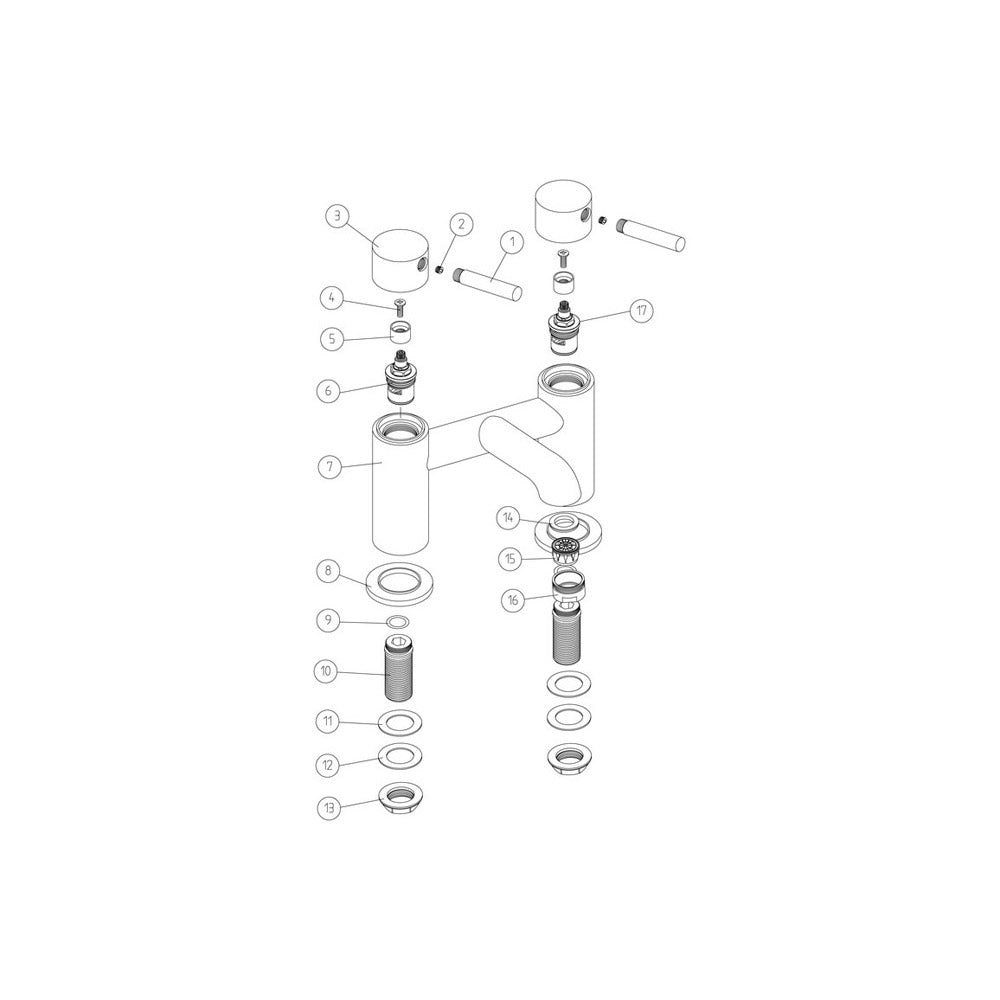 3
2
1
4
5
17
6
7
14
15
8
16
9
10
11
12
13