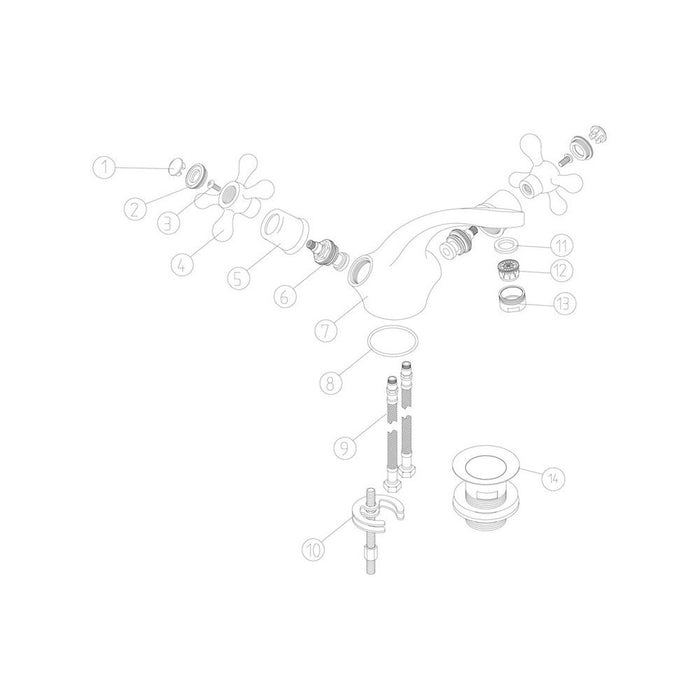 1
2
3
4
5
6
7
8
9
10
11
12
13
14