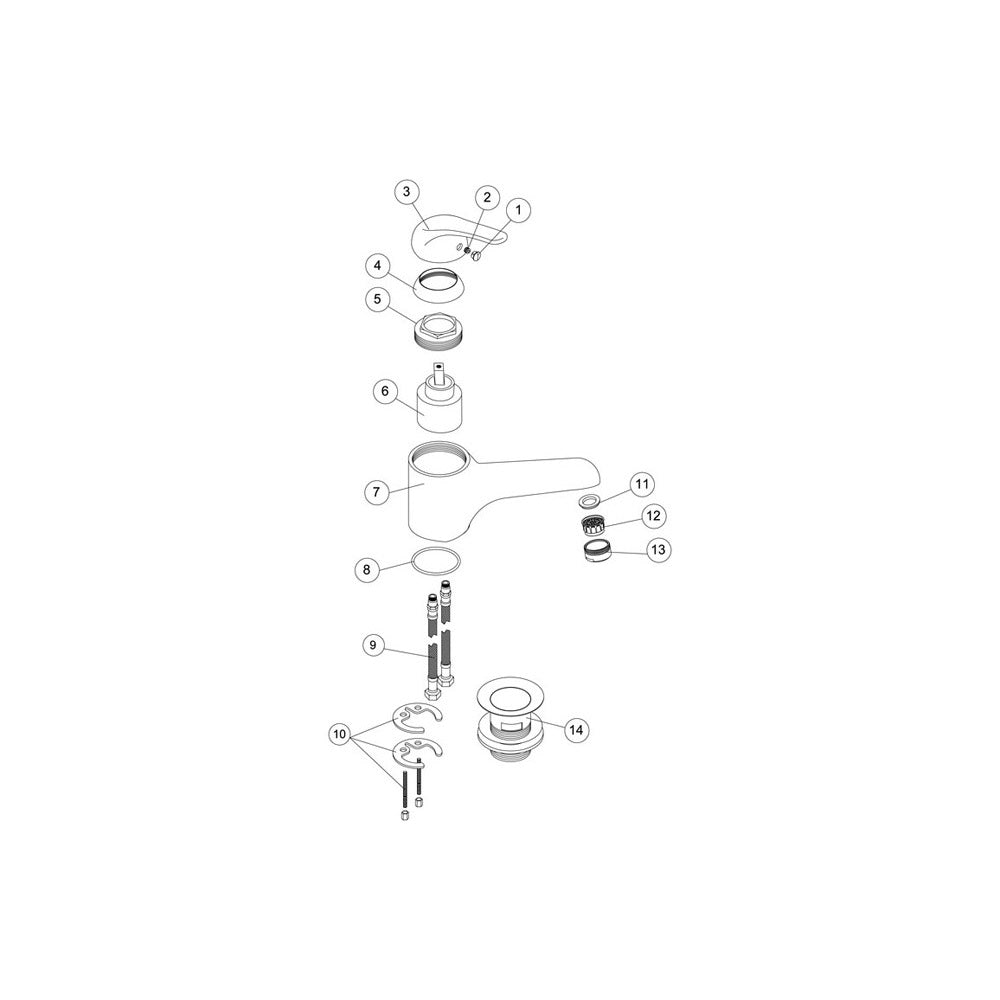 3
2
1
4
5
6
7
11
12
13
8
9
14
10