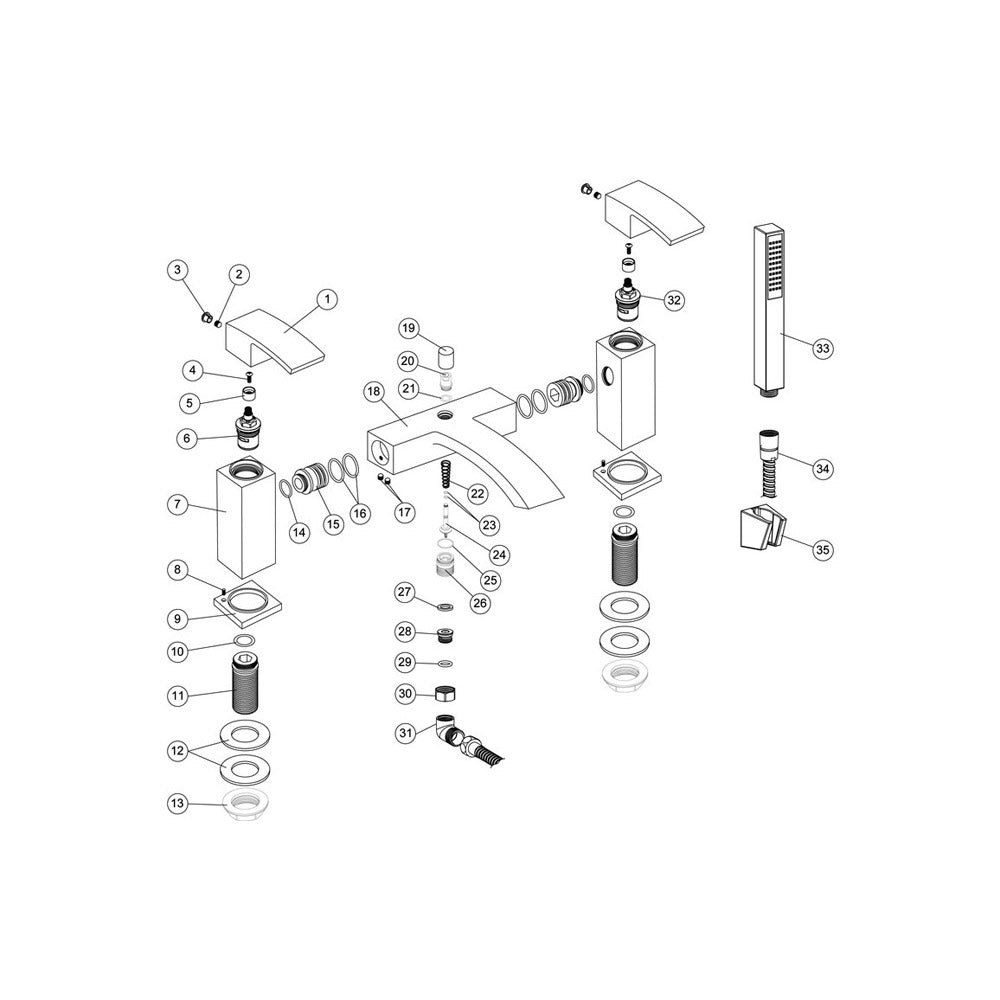 3
2
1
4
5
6
7
8
9
10
11
12
13
14
15
16
17
18
19
20
21
22
23
24
25
26
27
28
29
30
31
32
33
34
35