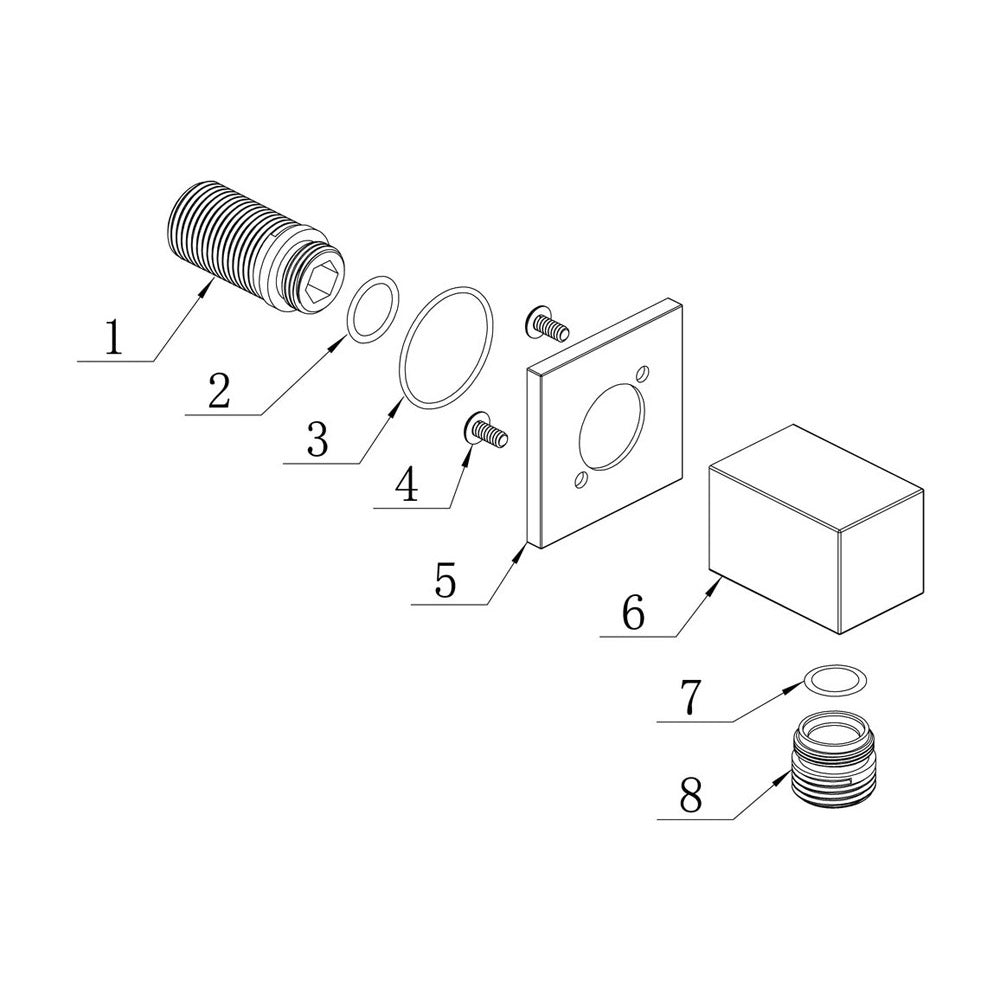 1
2
3
4
5
6
7
8