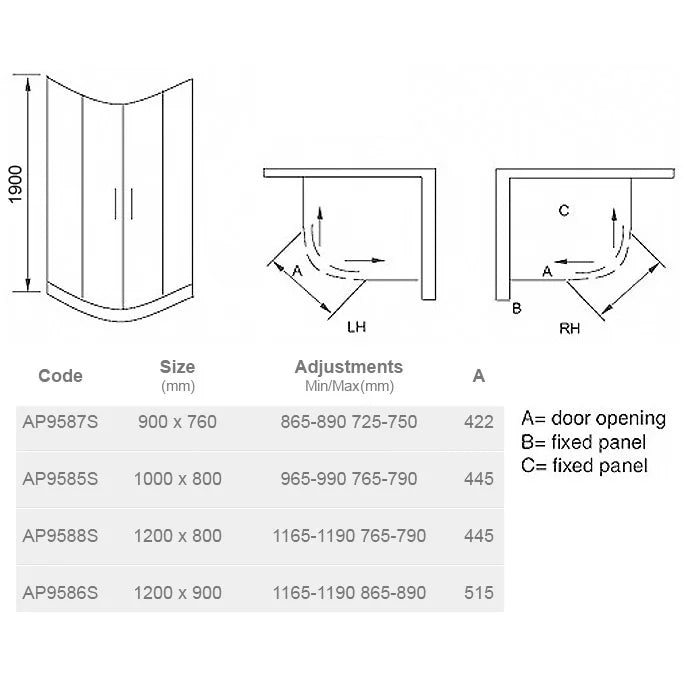 1900

A

LH

C

A

B

RH

| Code | Size (mm) | Adjustments Min/Max(mm) | A |
|---|---|---|---|
| AP9587S | 900 x 760 | 865-890 725-750 | 422 |
| AP9585S | 1000 x 800 | 965-990 765-790 | 445 |
| AP9588S | 1200 x 800 | 1165-1190 765-790 | 445 |
| AP9586S | 1200 x 900 | 1165-1190 865-890 | 515 |

A= door opening
B= fixed panel
C= fixed panel