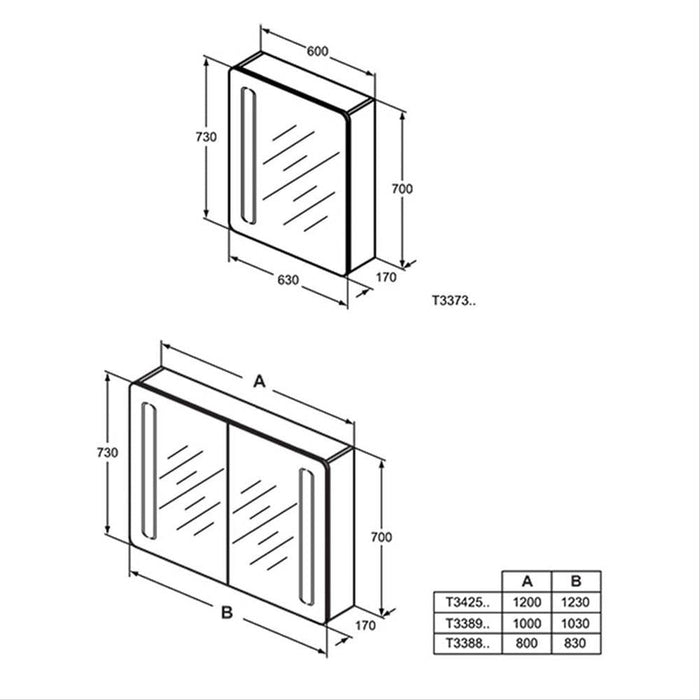 600

730

700

630

170

T3373..

A

730

700

B

170

|  | A | B |
|---|---|---|
| T3425.. | 1200 | 1230 |
| T3389.. | 1000 | 1030 |
| T3388.. | 800 | 830 |