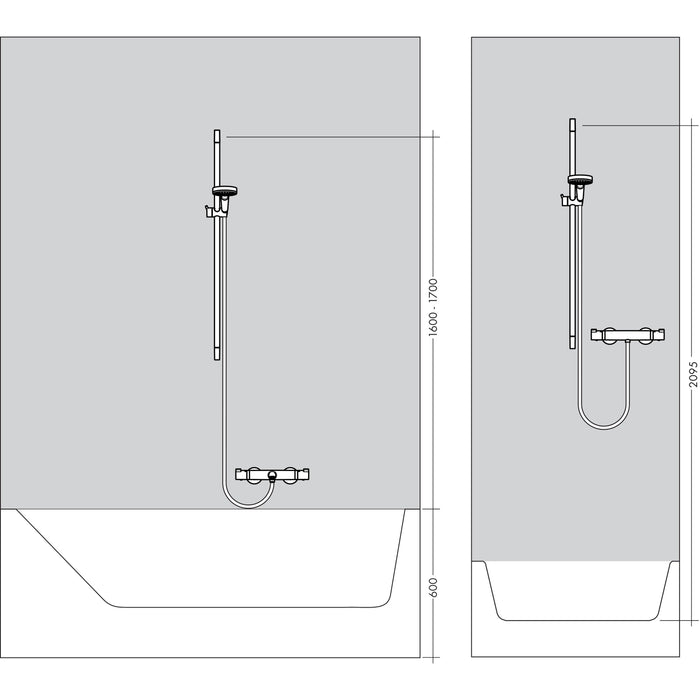 1600 - 1700
600
2095