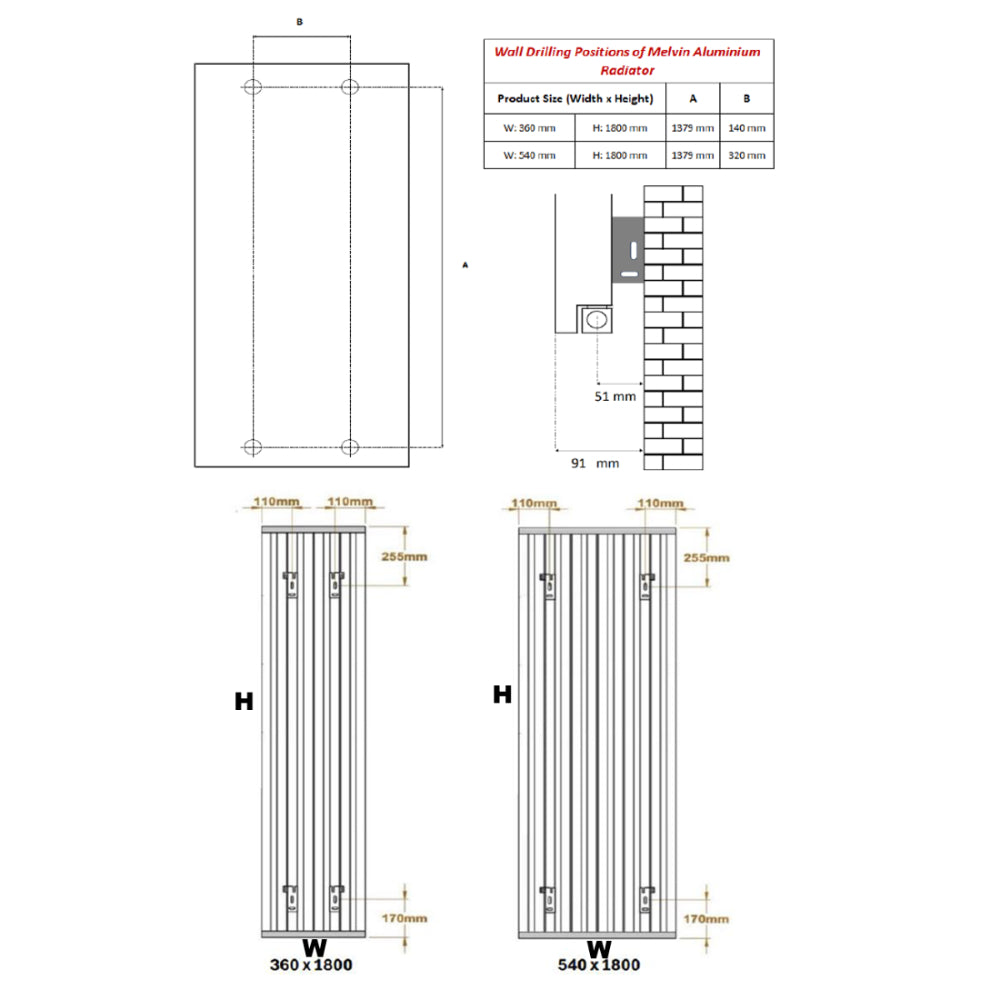 B

A

Wall Drilling Positions of Melvin Aluminium Radiator

| Product Size (Width x Height) | | A | B |
|---|---|---|---|
| W: 360 mm | H: 1800 mm | 1379 mm | 140 mm |
| W: 540 mm | H: 1800 mm | 1379 mm | 320 mm |

51 mm

91 mm

110mm 110mm

255mm

H

170mm

W
360 x 1800

110mm 110mm

255mm

H

170mm

W
540 x 1800