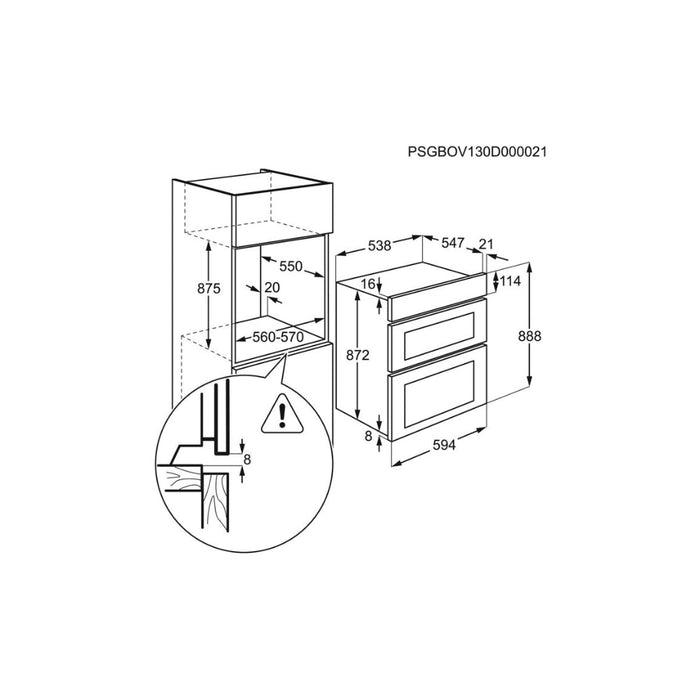 PSGBOV130D000021

875
550
20
560-570
8

538
547
21
16
114
872
888
8
594