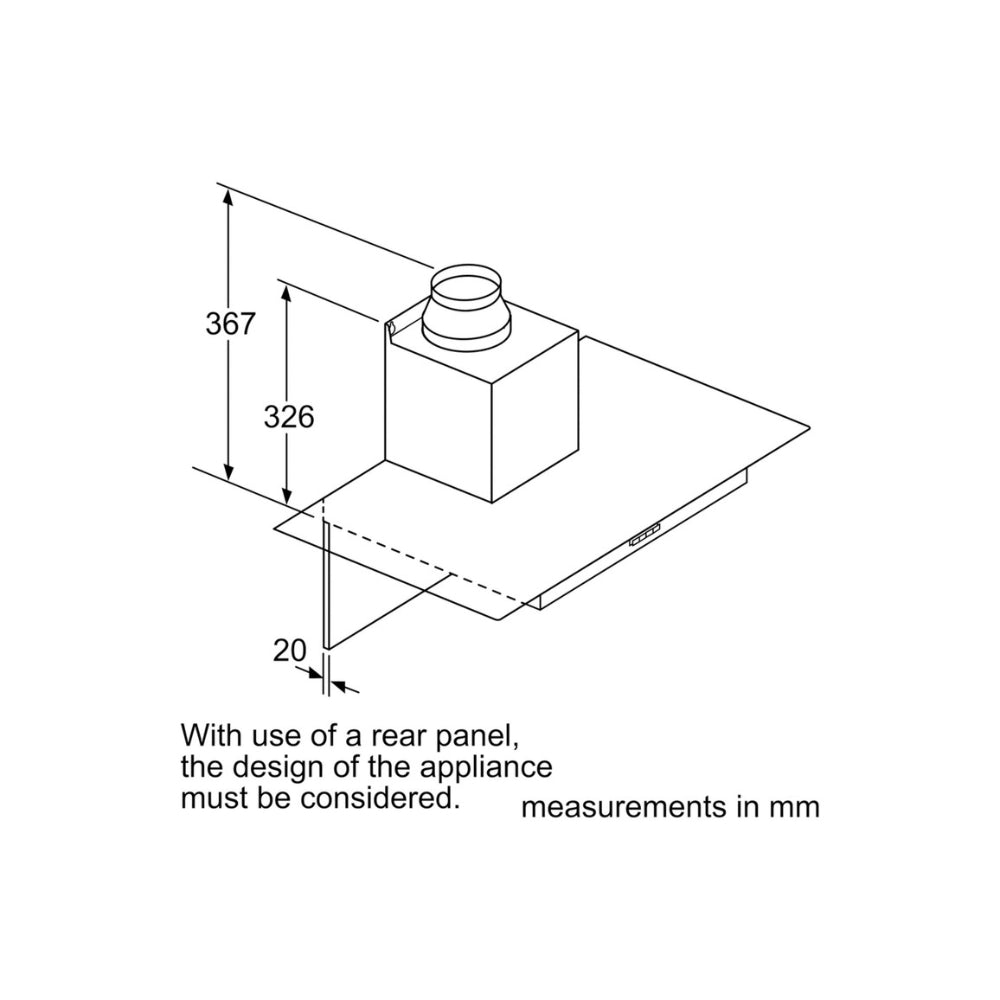 367

326

20

With use of a rear panel, the design of the appliance must be considered.

measurements in mm